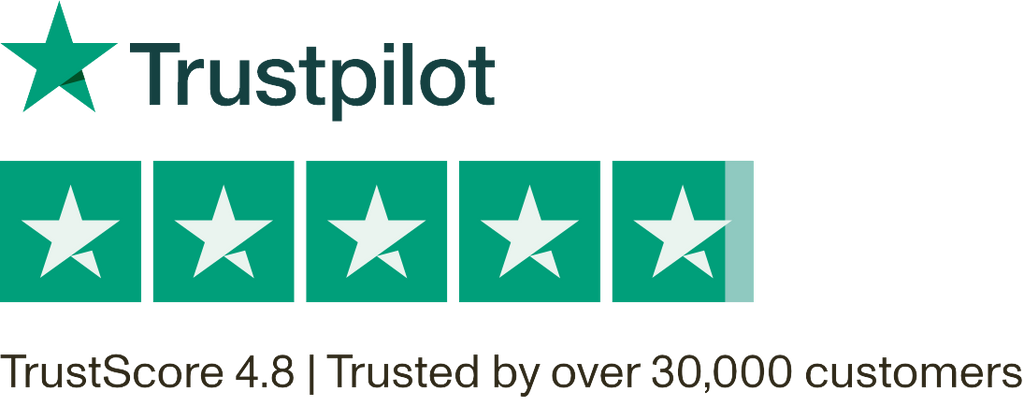 Trustpilot

TrustScore 4.8 | Trusted by over 30,000 customers