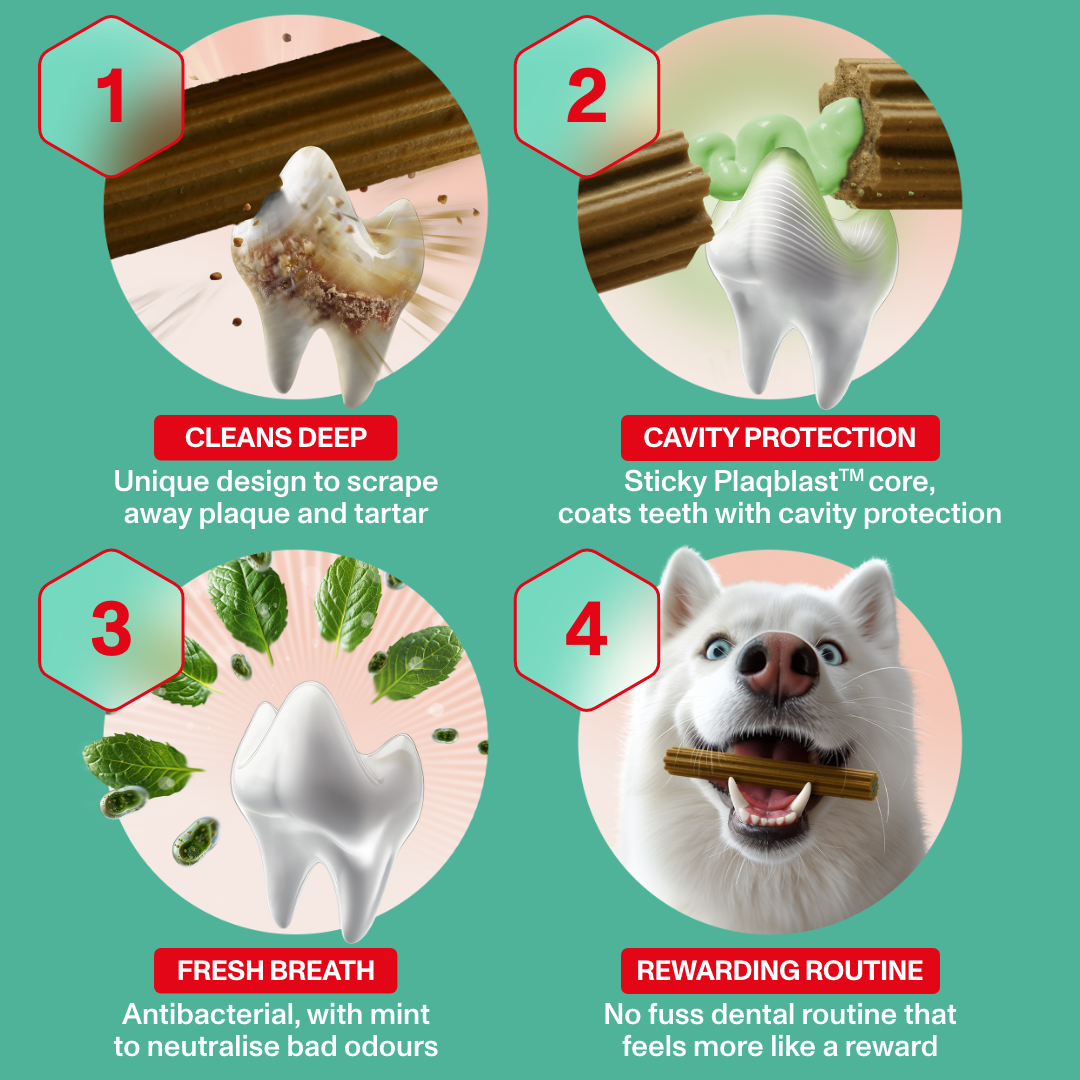 1

CLEANS DEEP

Unique design to scrape away plaque and tartar

2

CAVITY PROTECTION

Sticky Plaqblast™ core, coats teeth with cavity protection

3

FRESH BREATH

Antibacterial, with mint to neutralise bad odours

4

REWARDING ROUTINE

No fuss dental routine that feels more like a reward